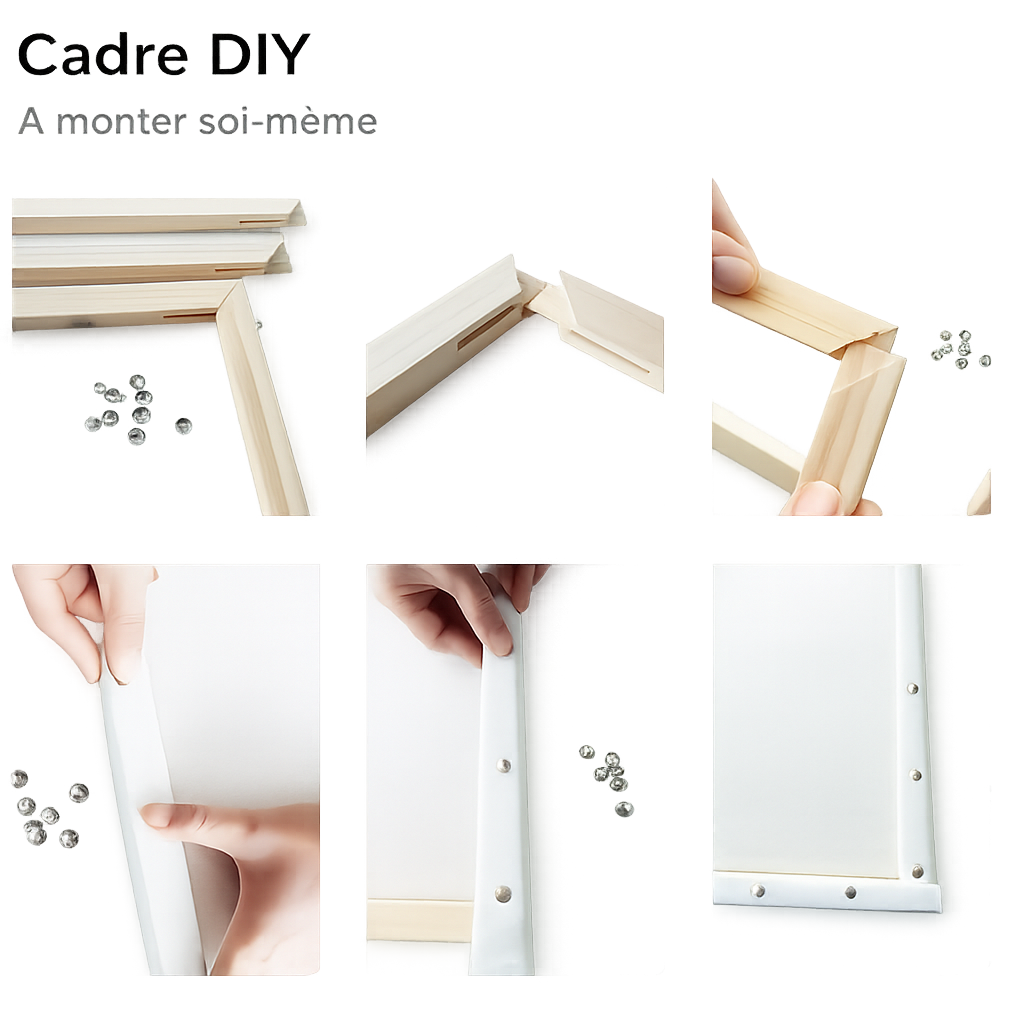 Cadre DIY

A monter soi-mème