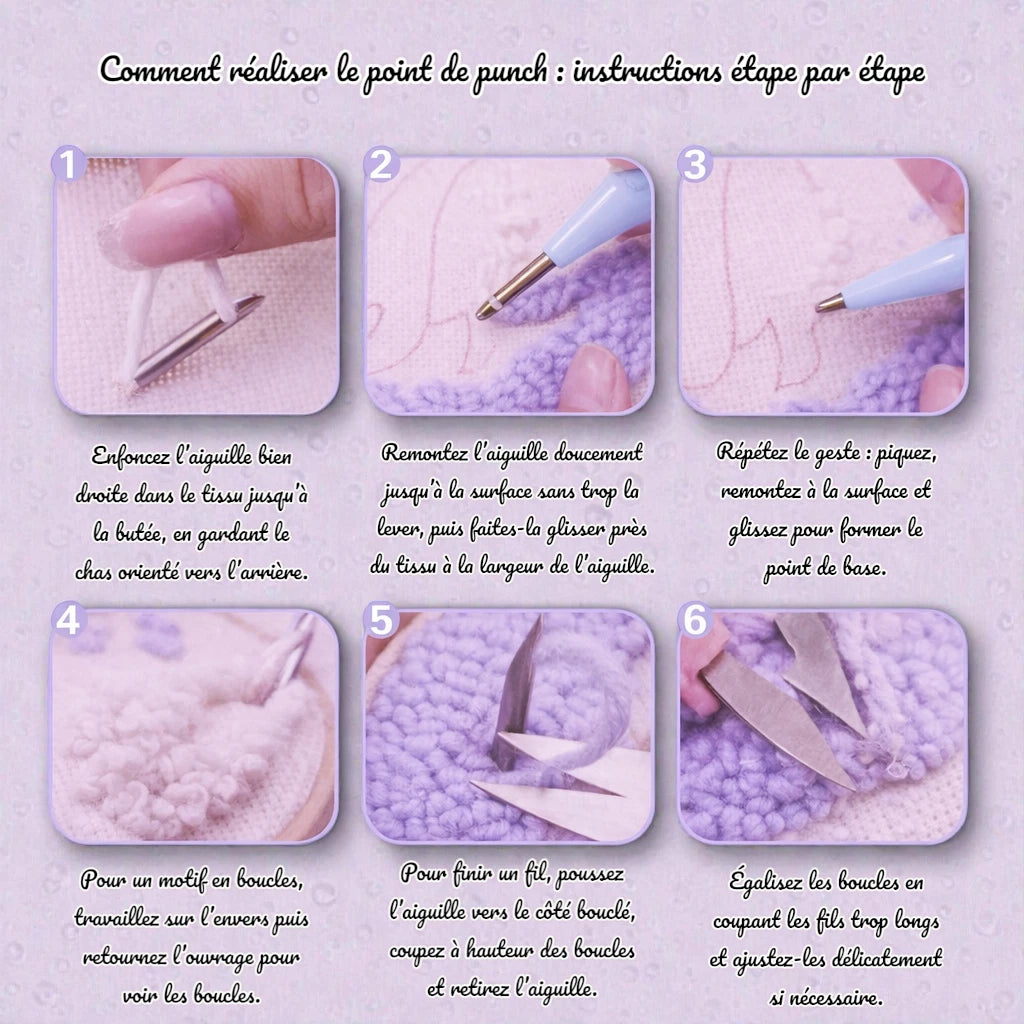 Comment réaliser le point de punch : instructions étape par étape

1

Enfoncez l'aiguille bien droite dans le tissu jusqu'à la butée, en gardant le chas orienté vers l'arrière.

2

Remontez l'aiguille doucement jusqu'à la surface sans trop la lever, puis faites-la glisser près du tissu à la largeur de l'aiguille.

3

Répétez le geste : piquez, remontez à la surface et glissez pour former le point de base.

4

Pour un motif en boucles, travaillez sur l'envers puis retournez l'ouvrage pour voir les boucles.

5

Pour finir un fil, poussez l'aiguille vers le côté bouclé, coupez à hauteur des boucles et retirez l'aiguille.

6

Égalisez les boucles en coupant les fils trop longs et ajustez-les délicatement si nécessaire.